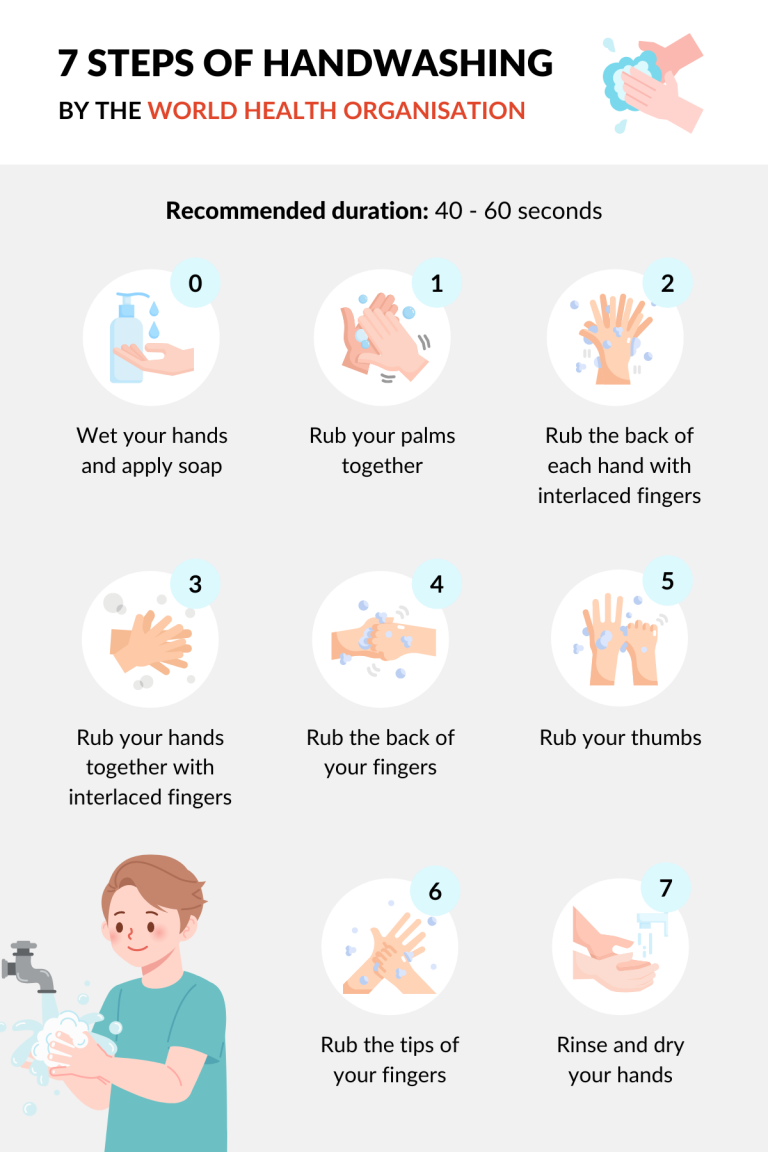 7 STEPS OF HANDWASHING
BY THE WORLD HEALTH ORGANISATION

Recommended duration: 40 - 60 seconds

0
Wet your hands and apply soap

1
Rub your palms together

2
Rub the back of each hand with interlaced fingers

3
Rub your hands together with interlaced fingers

4
Rub the back of your fingers

5
Rub your thumbs

6
Rub the tips of your fingers

7
Rinse and dry your hands